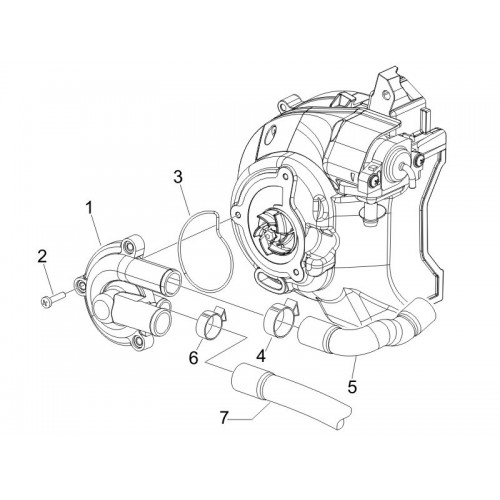 3
1
2
6
4
5
7